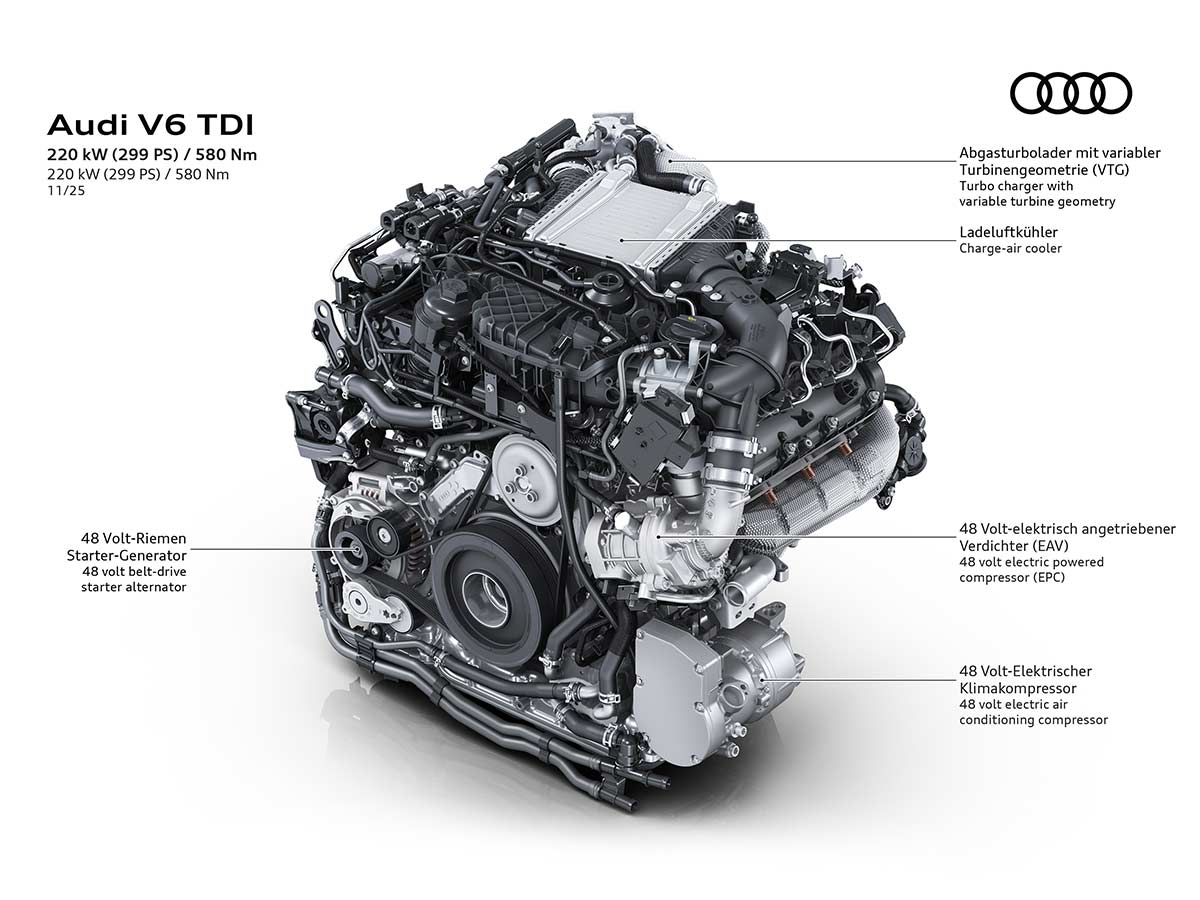 Audi V6 TDI
220 kW (299 PS) / 580 Nm
220 kW (299 PS) / 580 Nm
11/25

Abgasturbolader mit variabler Turbinengeometrie (VTG)
Turbo charger with variable turbine geometry

Ladeluftkühler
Charge-air cooler

48 Volt-Riemen Starter-Generator
48 volt belt-drive starter alternator

48 Volt-elektrisch angetriebener Verdichter (EAV)
48 volt electric powered compressor (EPC)

48 Volt-Elektrischer Klimakompressor
48 volt electric air conditioning compressor