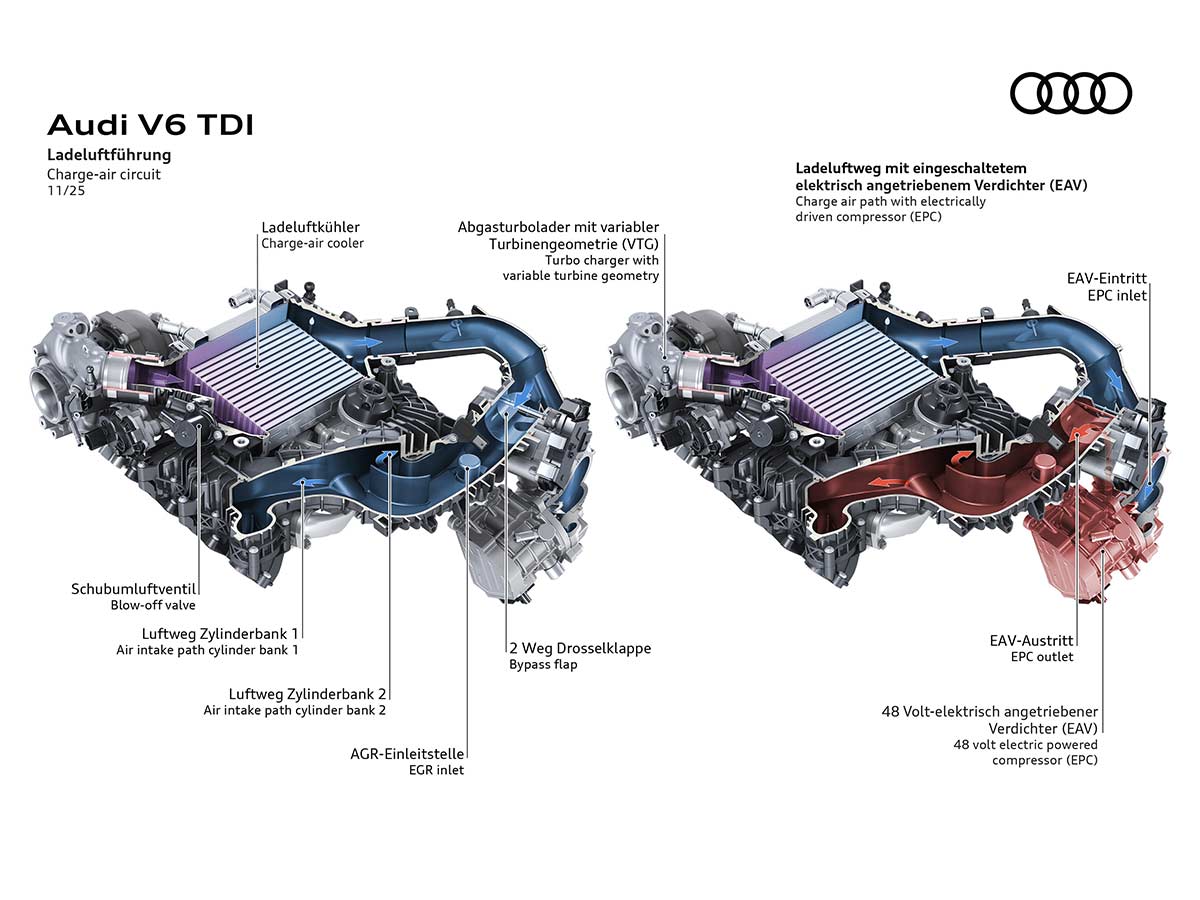 Audi V6 TDI

Ladeluftführung
Charge-air circuit
11/25

Ladeluftkühler
Charge-air cooler

Abgasturbolader mit variabler Turbinengeometrie (VTG)
Turbo charger with variable turbine geometry

Schubumluftventil
Blow-off valve

Luftweg Zylinderbank 1
Air intake path cylinder bank 1

Luftweg Zylinderbank 2
Air intake path cylinder bank 2

AGR-Einleitstelle
EGR inlet

2 Weg Drosselklappe
Bypass flap

Ladeluftweg mit eingeschaltetem elektrisch angetriebenem Verdichter (EAV)
Charge air path with electrically driven compressor (EPC)

EAV-Eintritt
EPC inlet

EAV-Austritt
EPC outlet

48 Volt-elektrisch angetriebener Verdichter (EAV)
48 volt electric powered compressor (EPC)